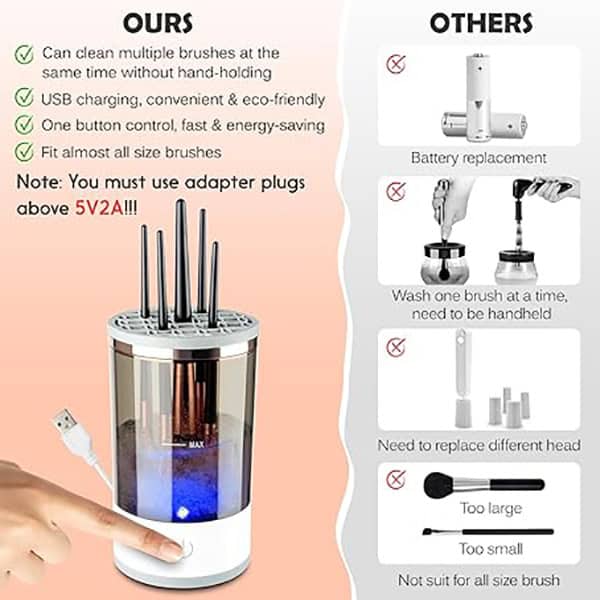 OURS

Can clean multiple brushes at the same time without hand-holding

USB charging, convenient & eco-friendly

One button control, fast & energy-saving

Fit almost all size brushes

Note: You must use adapter plugs above 5V2A!!!

MAX

OTHERS

Battery replacement

Wash one brush at a time, need to be handheld

Need to replace different head

Too large

Too small

Not suit for all size brush