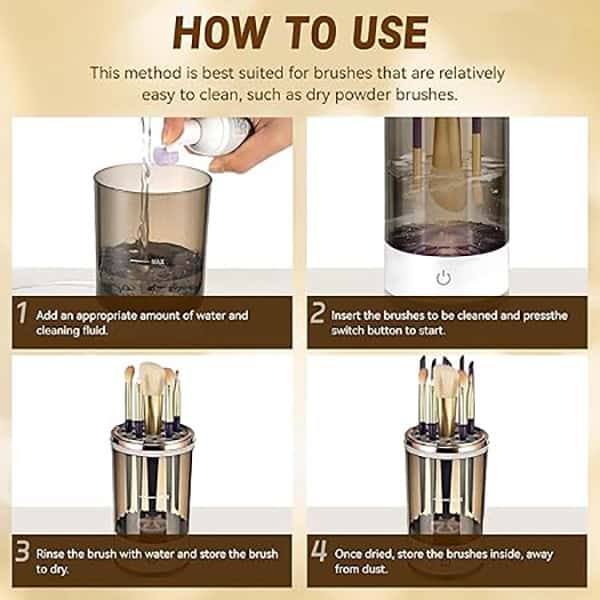 HOW TO USE

This method is best suited for brushes that are relatively easy to clean, such as dry powder brushes.

MAX

1 Add an appropriate amount of water and cleaning fluid.

2 Insert the brushes to be cleaned and pressthe switch button to start.

3 Rinse the brush with water and store the brush to dry.

4 Once dried, store the brushes inside, away from dust.