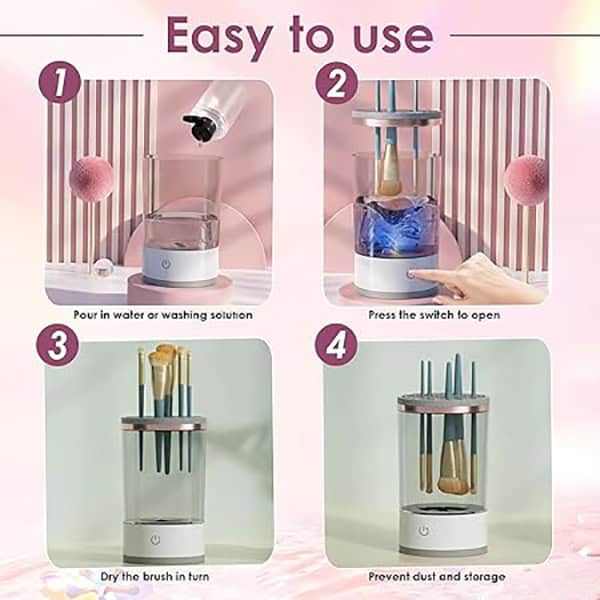 Easy to use

1

Pour in water or washing solution

2

Press the switch to open

3

Dry the brush in turn

4

Prevent dust and storage