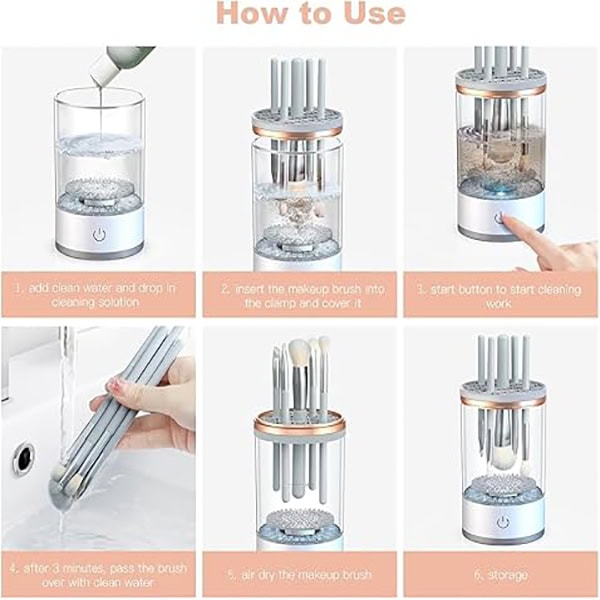 How to Use

1. add clean water and drop in cleaning solution

2. insert the makeup brush into the clamp and cover it

3. start button to start cleaning work

4. after 3 minutes, pass the brush over with clean water

5. air dry the makeup brush

6. storage