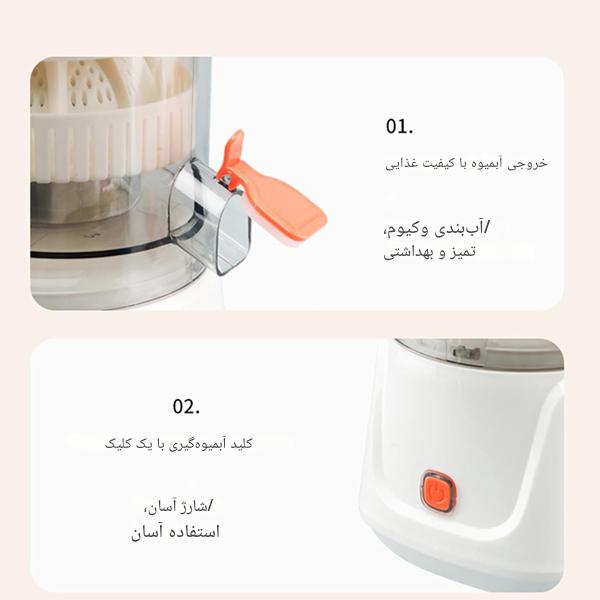 01.

خروجی آبمیوه با کیفیت غذایی

/آب‌بندی وکیوم،
تمیز و بهداشتی

02.

کلید آبمیوه‌گیری با یک کلیک

/شارژ آسان،
استفاده آسان